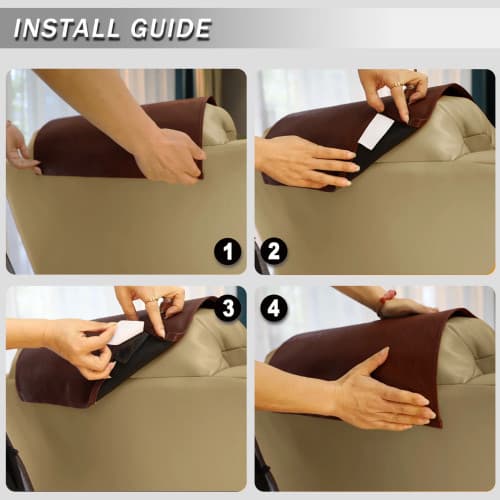 INSTALL GUIDE

1

2

3

4