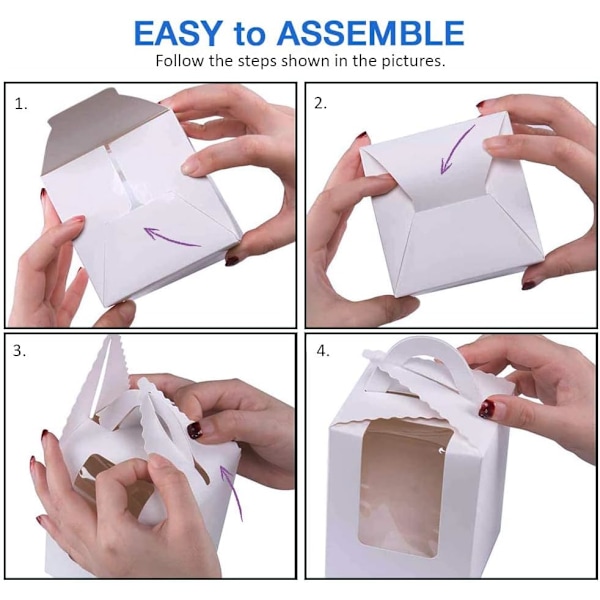 EASY to ASSEMBLE
Follow the steps shown in the pictures.

1.

2.

3.

4.