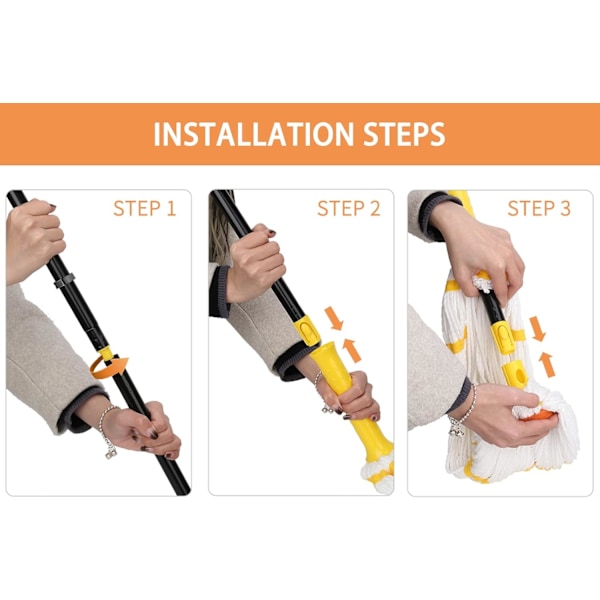 INSTALLATION STEPS

STEP 1

STEP 2

STEP 3