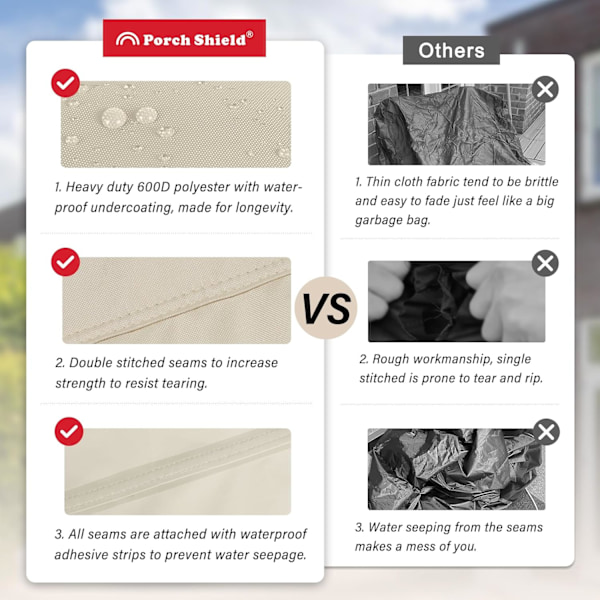 Porch Shield®

1. Heavy duty 600D polyester with waterproof undercoating, made for longevity.

2. Double stitched seams to increase strength to resist tearing.

3. All seams are attached with waterproof adhesive strips to prevent water seepage.

VS

Others

1. Thin cloth fabric tend to be brittle and easy to fade just feel like a big garbage bag.

2. Rough workmanship, single stitched is prone to tear and rip.

3. Water seeping from the seams makes a mess of you.