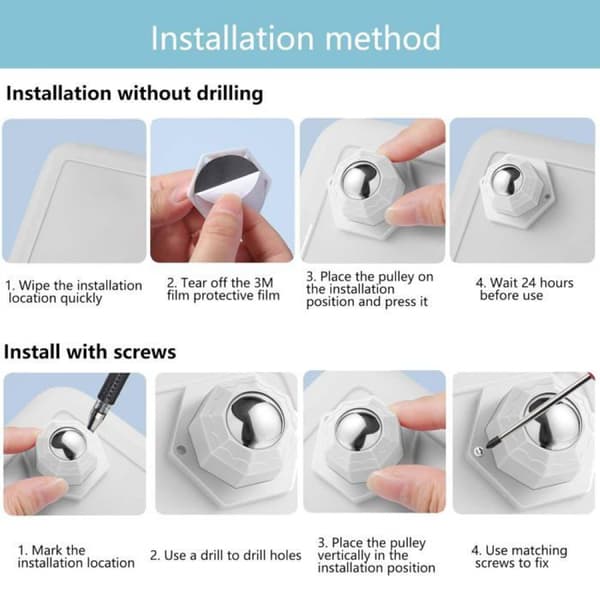 Installation method

Installation without drilling

1. Wipe the installation location quickly

2. Tear off the 3M film protective film

3. Place the pulley on the installation position and press it

4. Wait 24 hours before use

Install with screws

1. Mark the installation location

2. Use a drill to drill holes

3. Place the pulley vertically in the installation position

4. Use matching screws to fix