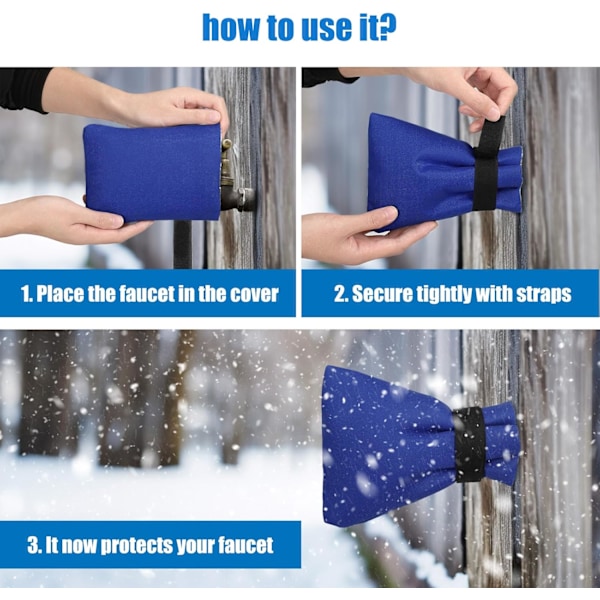 how to use it?

1. Place the faucet in the cover

2. Secure tightly with straps

3. It now protects your faucet