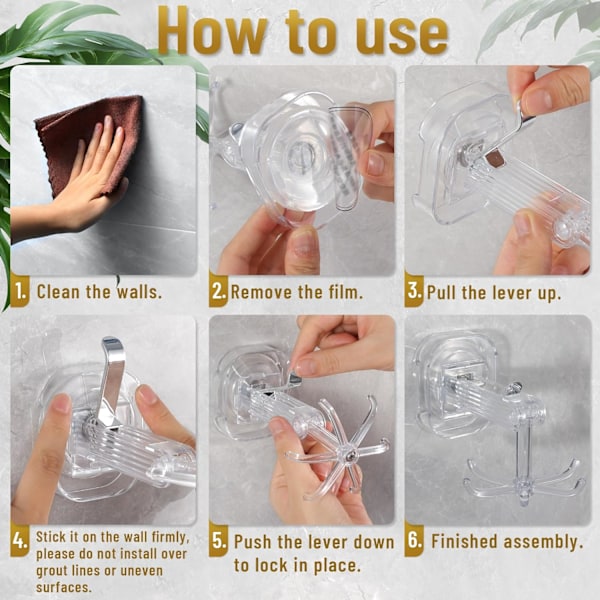 How to use

1. Clean the walls.

2. Remove the film.

3. Pull the lever up.

4. Stick it on the wall firmly, please do not install over grout lines or uneven surfaces.

5. Push the lever down to lock in place.

6. Finished assembly.