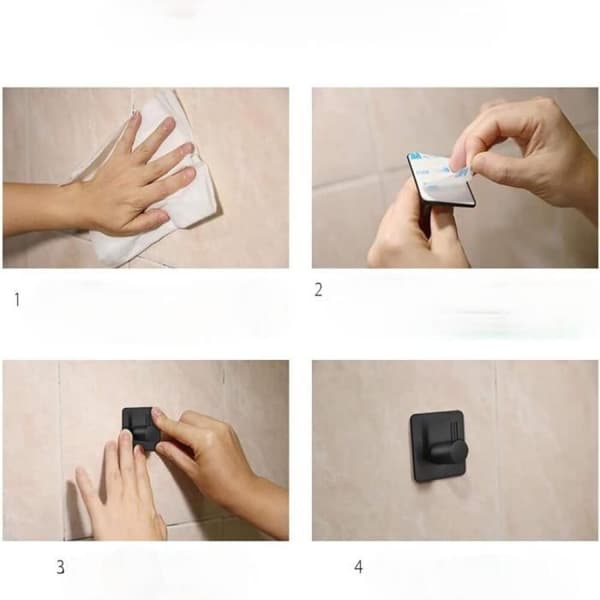 1

2

3

4