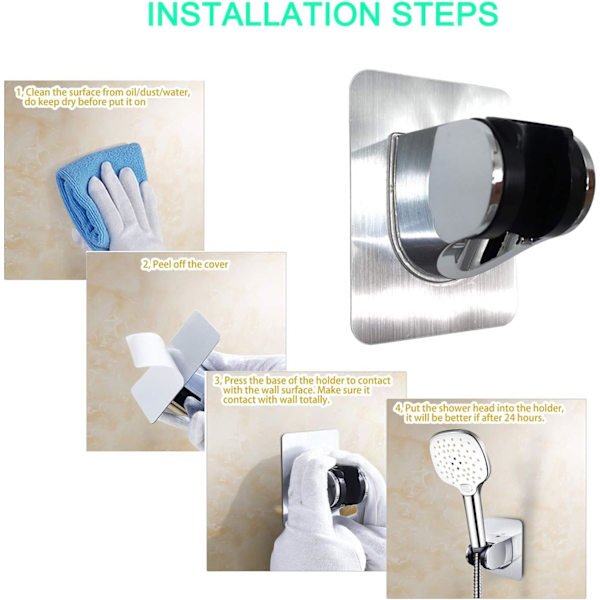 INSTALLATION STEPS

1, Clean the surface from oil/dust/water, do keep dry before put it on

2, Peel off the cover

3, Press the base of the holder to contact with the wall surface. Make sure it contact with wall totally.

4, Put the shower head into the holder, it will be better if after 24 hours.