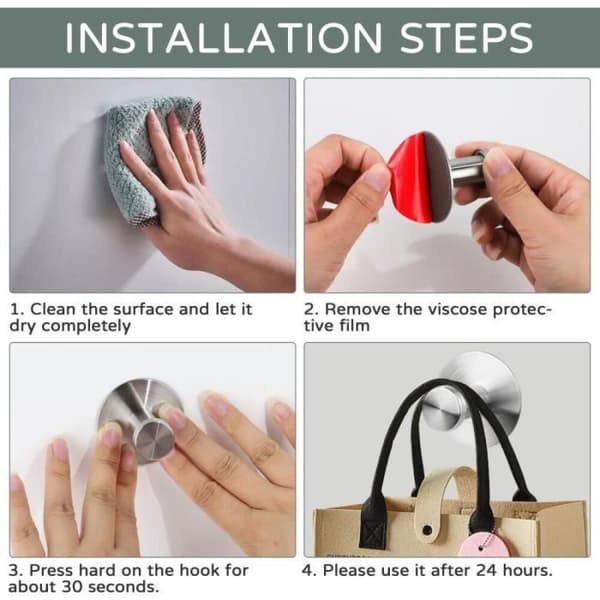 INSTALLATION STEPS

1. Clean the surface and let it dry completely

2. Remove the viscose protective film

3. Press hard on the hook for about 30 seconds.

4. Please use it after 24 hours.