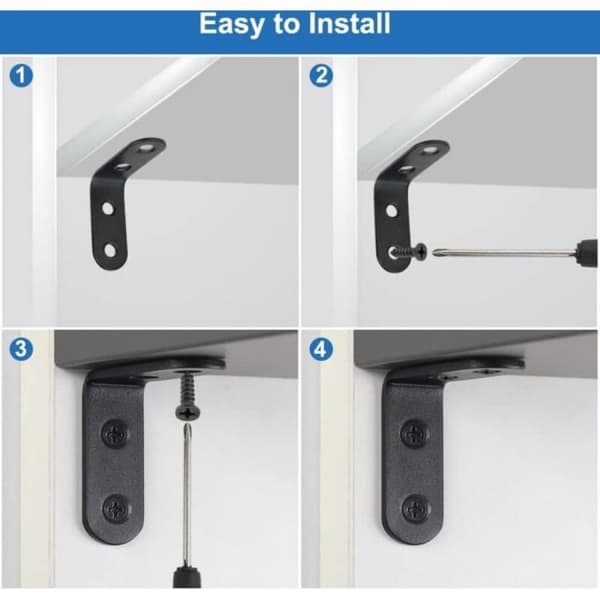 Easy to Install

1

2

3

4