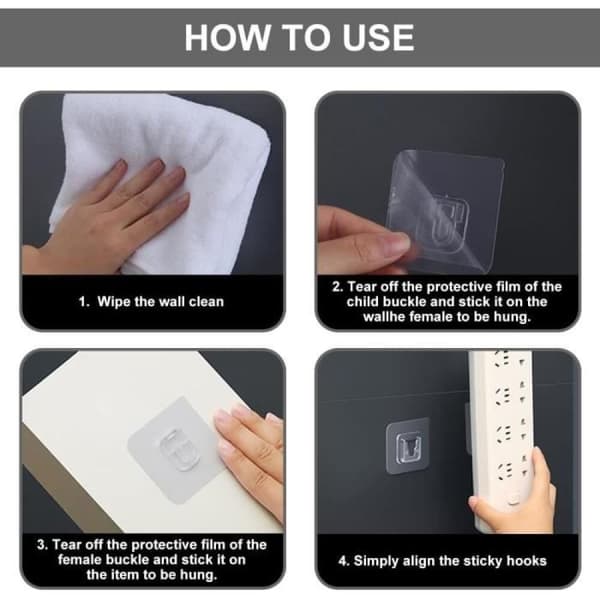 HOW TO USE

1. Wipe the wall clean

2. Tear off the protective film of the child buckle and stick it on the wallhe female to be hung.

3. Tear off the protective film of the female buckle and stick it on the item to be hung.

4. Simply align the sticky hooks