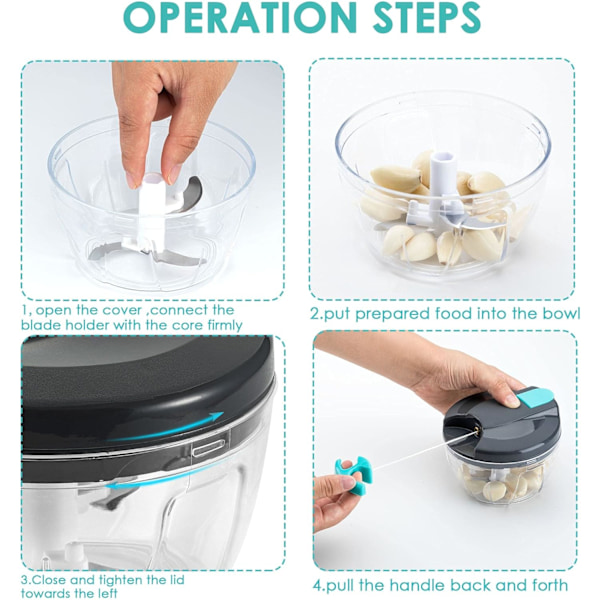 OPERATION STEPS

1, open the cover ,connect the blade holder with the core firmly

2.put prepared food into the bowl

3.Close and tighten the lid towards the left

4.pull the handle back and forth