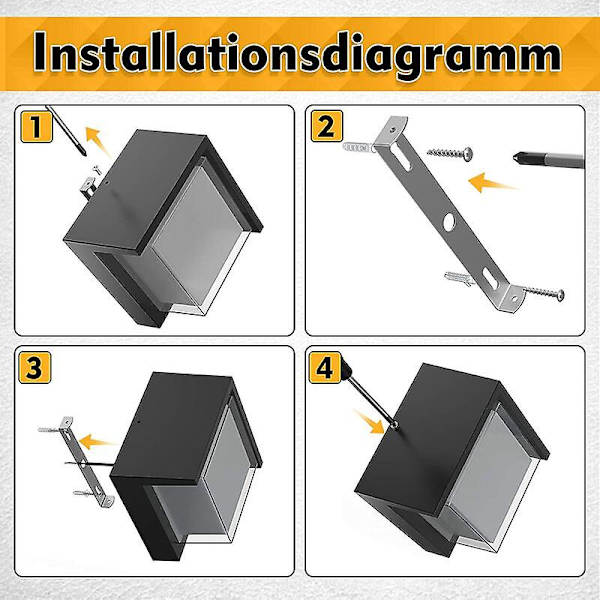 Installationsdiagramm

1

2

3

4