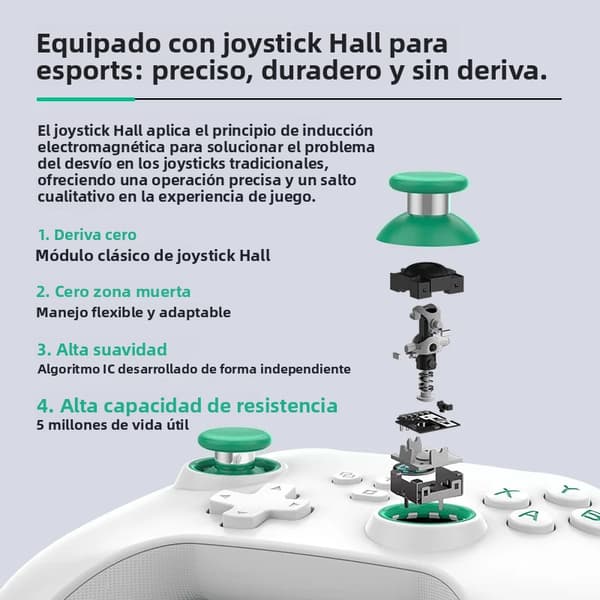 Equipado con joystick Hall para esports: preciso, duradero y sin deriva.

El joystick Hall aplica el principio de inducción electromagnética para solucionar el problema del desvío en los joysticks tradicionales, ofreciendo una operación precisa y un salto cualitativo en la experiencia de juego.

1. Deriva cero
Módulo clásico de joystick Hall

2. Cero zona muerta
Manejo flexible y adaptable

3. Alta suavidad
Algoritmo IC desarrollado de forma independiente

4. Alta capacidad de resistencia
5 millones de vida útil

X Y A B