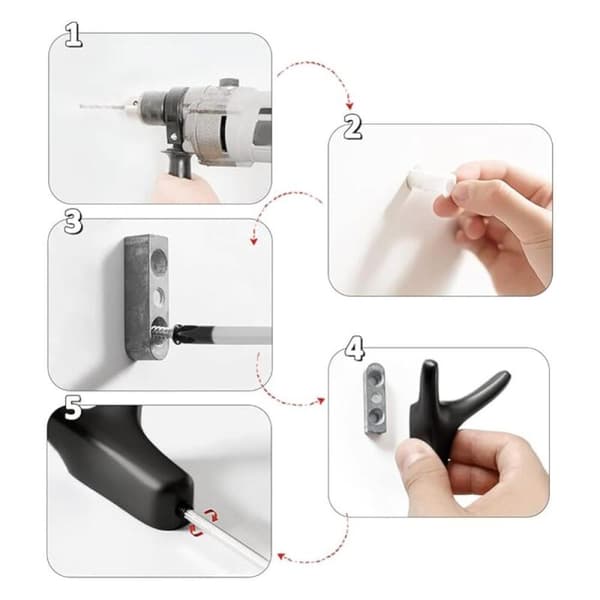 1

2

3

4

5