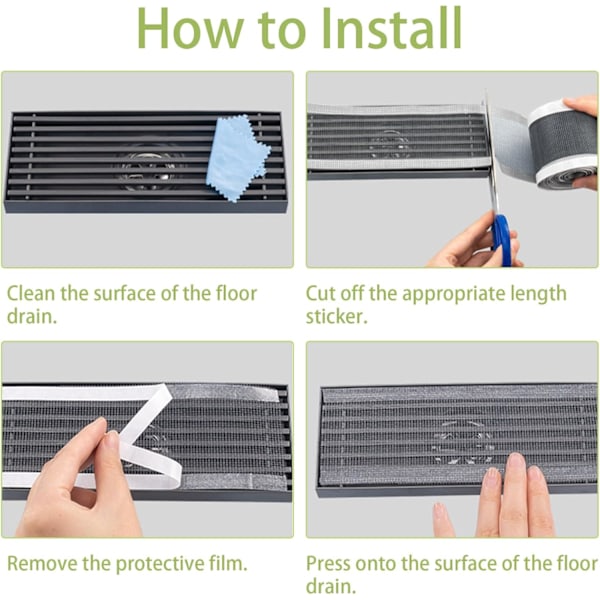 How to Install

Clean the surface of the floor drain.

Cut off the appropriate length sticker.

Remove the protective film.

Press onto the surface of the floor drain.