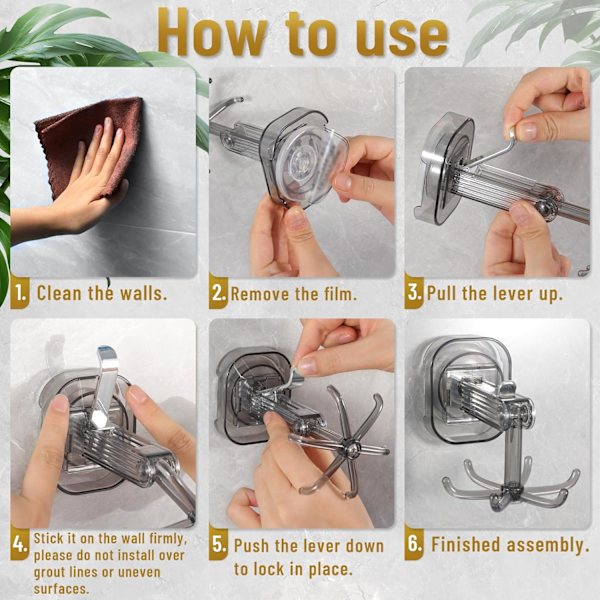 How to use

1. Clean the walls.

2. Remove the film.

3. Pull the lever up.

4. Stick it on the wall firmly, please do not install over grout lines or uneven surfaces.

5. Push the lever down to lock in place.

6. Finished assembly.