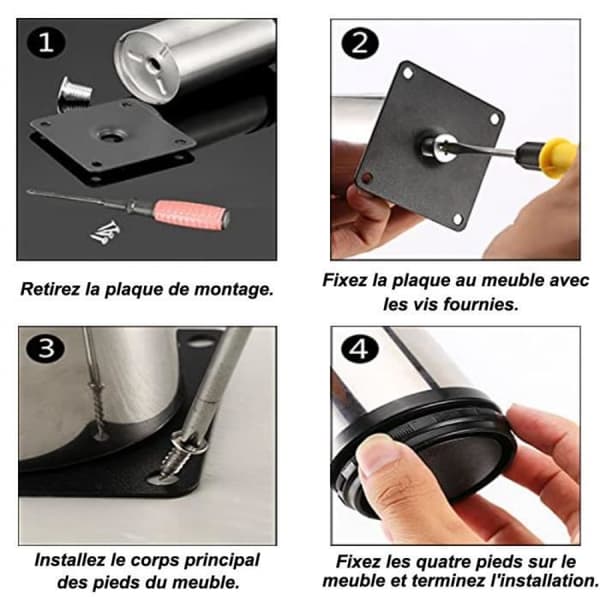 1

Retirez la plaque de montage.

2

Fixez la plaque au meuble avec les vis fournies.

3

Installez le corps principal des pieds du meuble.

4

Fixez les quatre pieds sur le meuble et terminez l'installation.