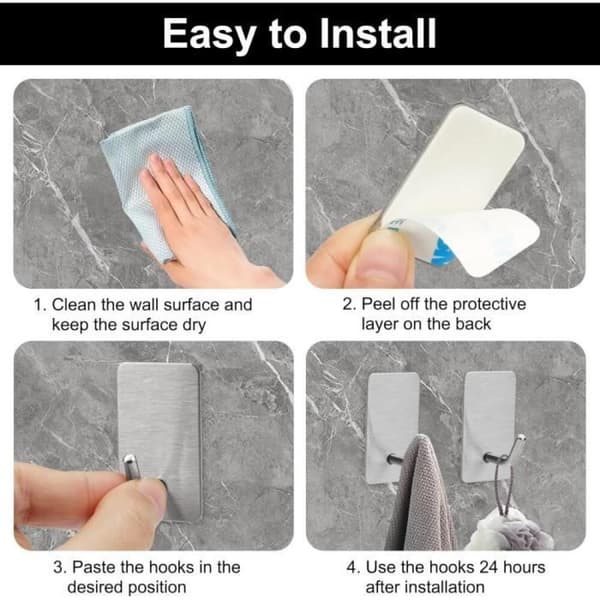 Easy to Install

1. Clean the wall surface and keep the surface dry

2. Peel off the protective layer on the back

3. Paste the hooks in the desired position

4. Use the hooks 24 hours after installation