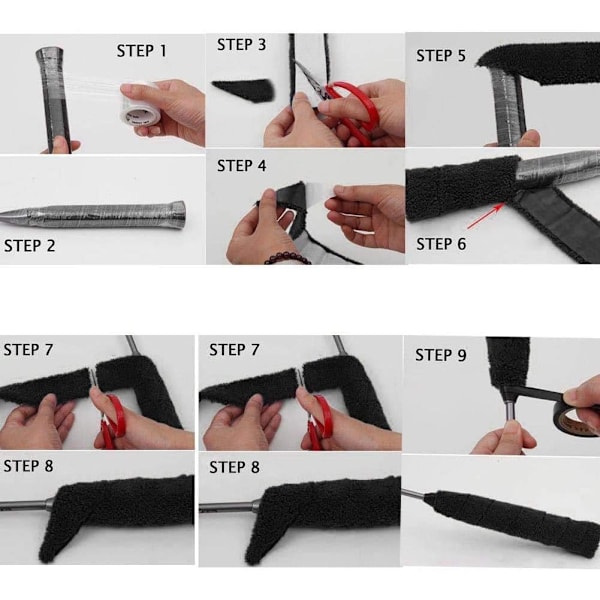 STEP 1

STEP 2

STEP 3

STEP 4

STEP 5

STEP 6

STEP 7

STEP 8

STEP 7

STEP 8

STEP 9