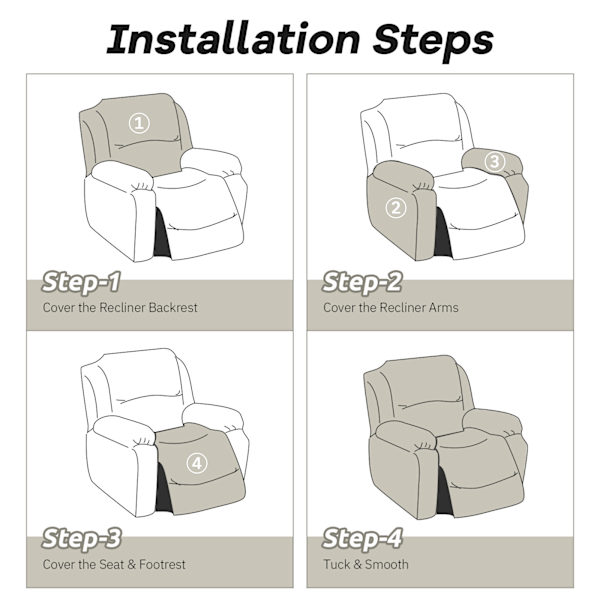 Installation Steps

①

Step-1
Cover the Recliner Backrest

③
②

Step-2
Cover the Recliner Arms

④

Step-3
Cover the Seat & Footrest

Step-4
Tuck & Smooth