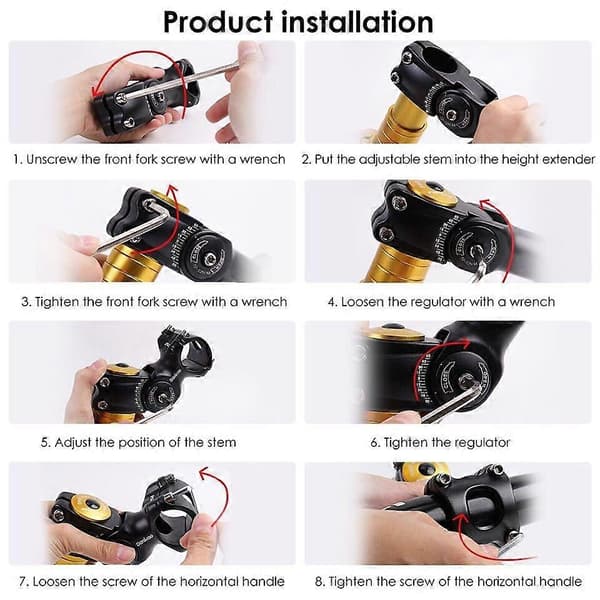 Product installation

1. Unscrew the front fork screw with a wrench

2. Put the adjustable stem into the height extender

3. Tighten the front fork screw with a wrench

4. Loosen the regulator with a wrench

5. Adjust the position of the stem

6. Tighten the regulator

7. Loosen the screw of the horizontal handle

8. Tighten the screw of the horizontal handle