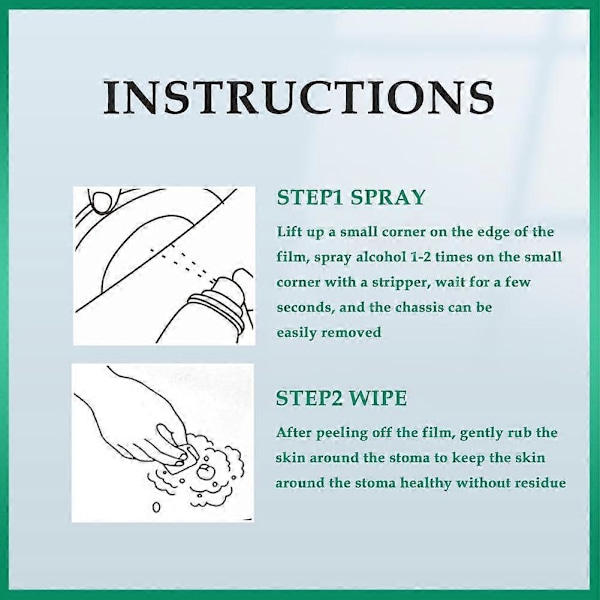 INSTRUCTIONS

STEP1 SPRAY

Lift up a small corner on the edge of the film, spray alcohol 1-2 times on the small corner with a stripper, wait for a few seconds, and the chassis can be easily removed

STEP2 WIPE

After peeling off the film, gently rub the skin around the stoma to keep the skin around the stoma healthy without residue