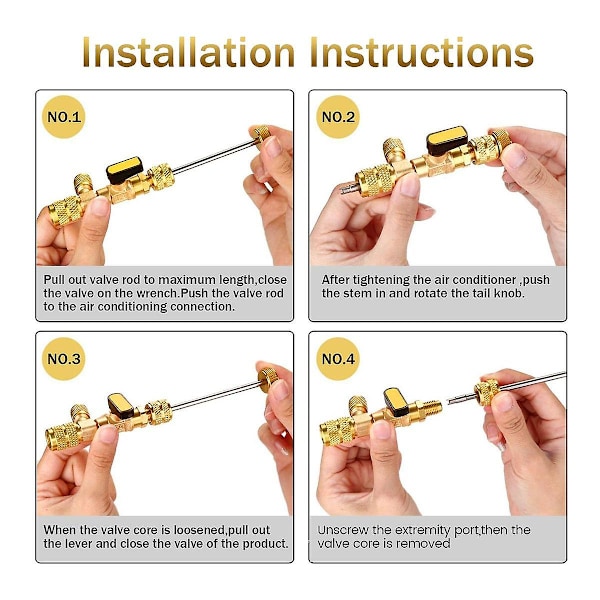 Installation Instructions

NO.1

Pull out valve rod to maximum length,close the valve on the wrench.Push the valve rod to the air conditioning connection.

NO.2

After tightening the air conditioner ,push the stem in and rotate the tail knob.

NO.3

When the valve core is loosened,pull out the lever and close the valve of the product.

NO.4

Unscrew the extremity port,then the valve core is removed