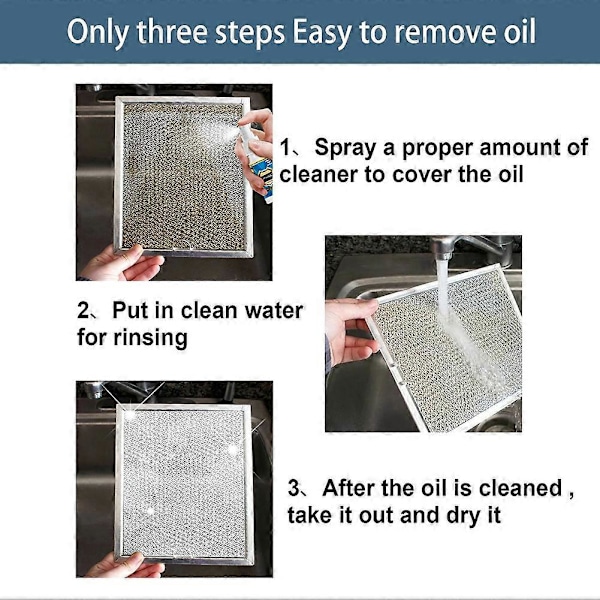 Only three steps Easy to remove oil

1、Spray a proper amount of cleaner to cover the oil

2、Put in clean water for rinsing

3、After the oil is cleaned , take it out and dry it