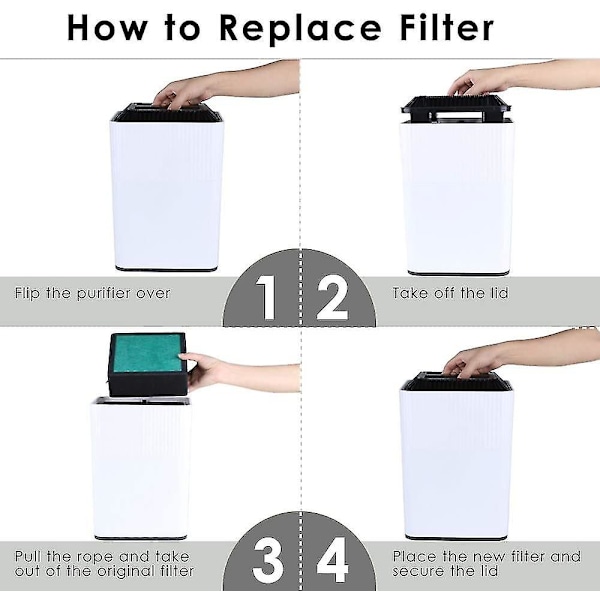 How to Replace Filter

Flip the purifier over

1

2

Take off the lid

Pull the rope and take out of the original filter

3

4

Place the new filter and secure the lid