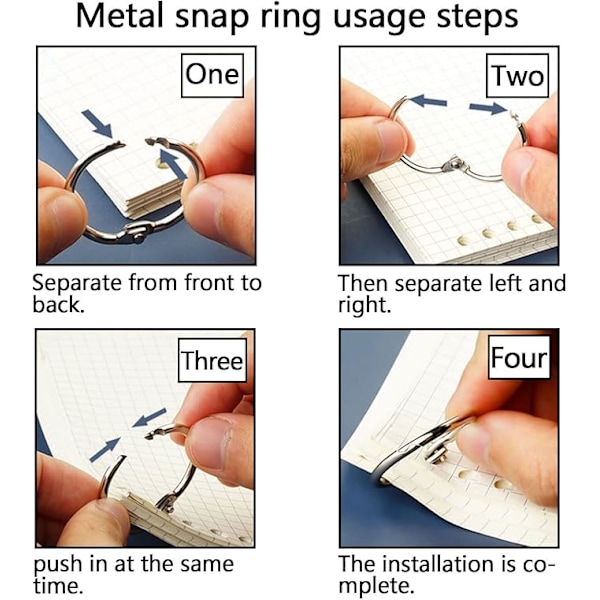 Metal snap ring usage steps

One

Separate from front to back.

Two

Then separate left and right.

Three

push in at the same time.

Four

The installation is complete.