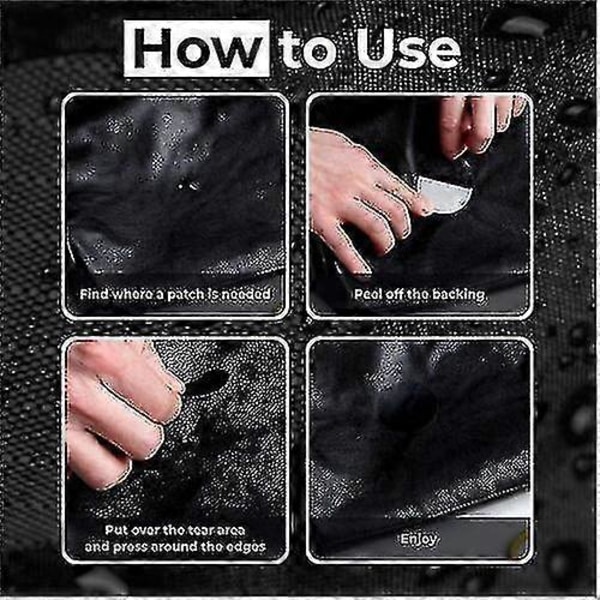 How to Use

Find where a patch is needed

Peel off the backing

Put over the tear area and press around the edges

Enjoy