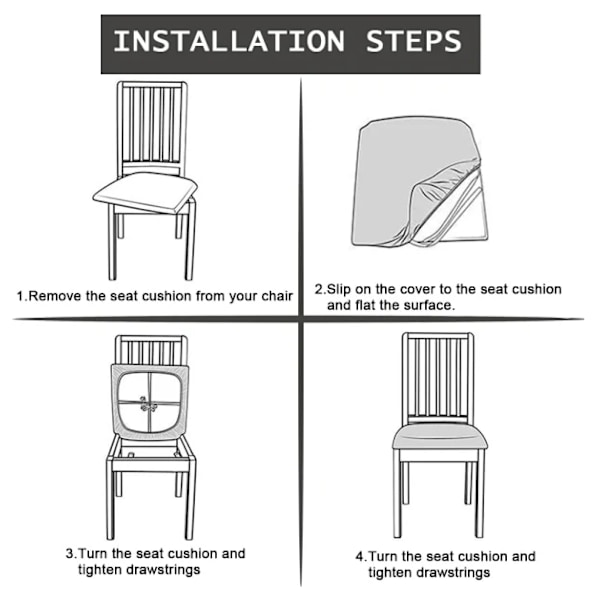 INSTALLATION STEPS

1.Remove the seat cushion from your chair

2.Slip on the cover to the seat cushion and flat the surface.

3.Turn the seat cushion and tighten drawstrings

4.Turn the seat cushion and tighten drawstrings