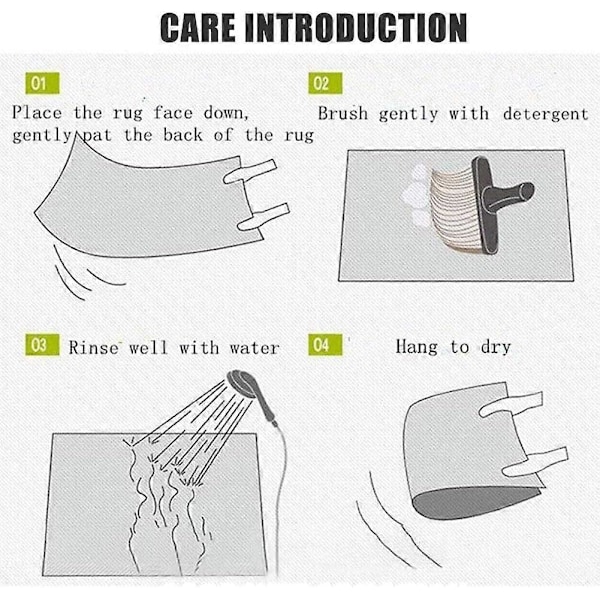 CARE INTRODUCTION

01
Place the rug face down, gently pat the back of the rug

02
Brush gently with detergent

03
Rinse well with water

04
Hang to dry