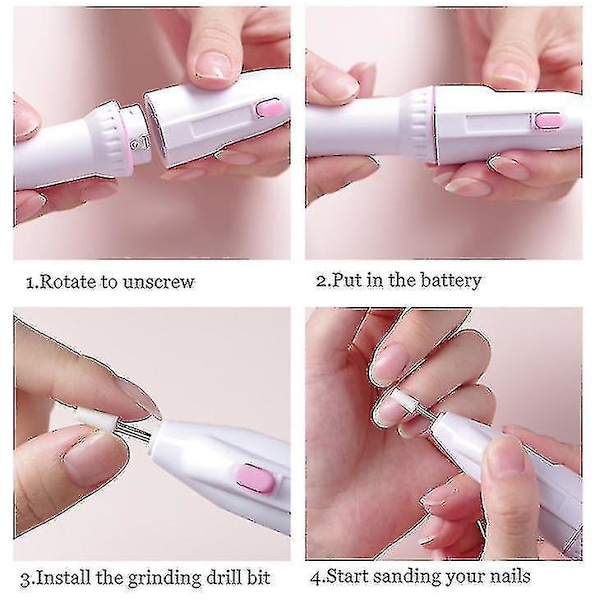 1.Rotate to unscrew

2.Put in the battery

3.Install the grinding drill bit

4.Start sanding your nails