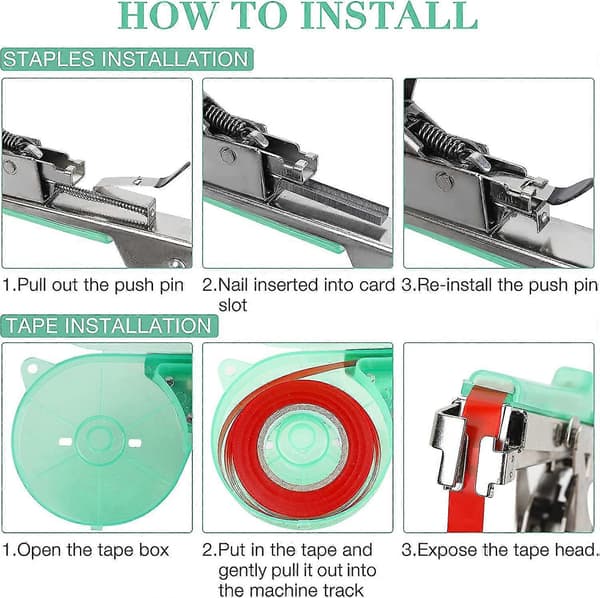 HOW TO INSTALL

STAPLES INSTALLATION

1.Pull out the push pin

2.Nail inserted into card slot

3.Re-install the push pin

TAPE INSTALLATION

1.Open the tape box

2.Put in the tape and gently pull it out into the machine track

3.Expose the tape head.