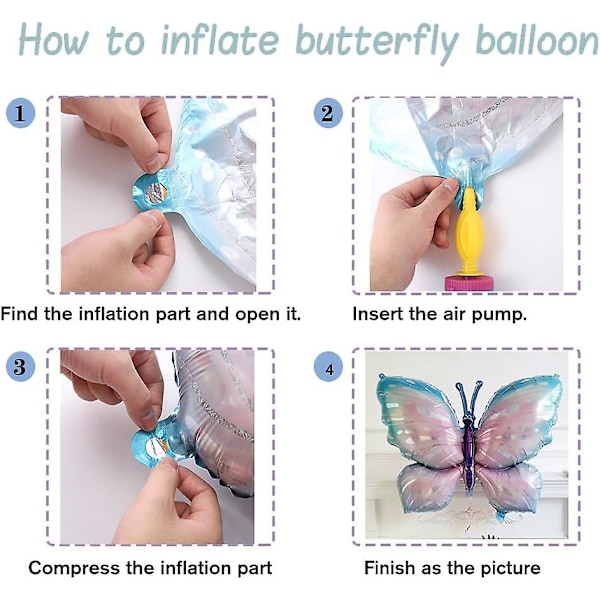 How to inflate butterfly balloon

1

Find the inflation part and open it.

2

Insert the air pump.

3

Compress the inflation part

4

Finish as the picture