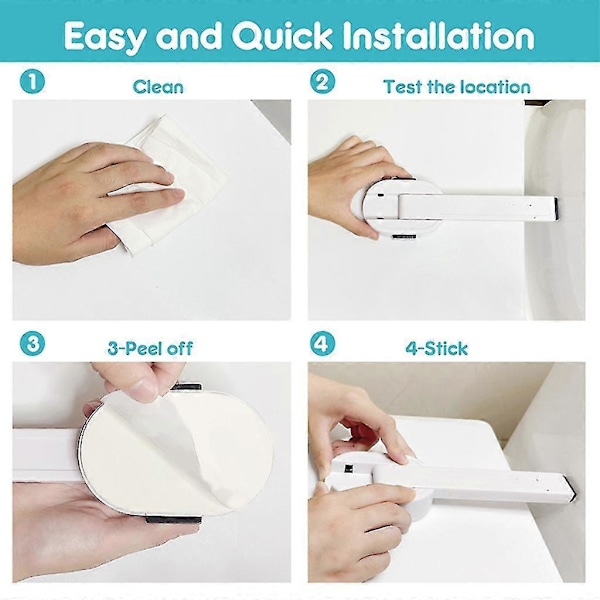 Easy and Quick Installation

1 Clean

2 Test the location

3 3-Peel off

4 4-Stick