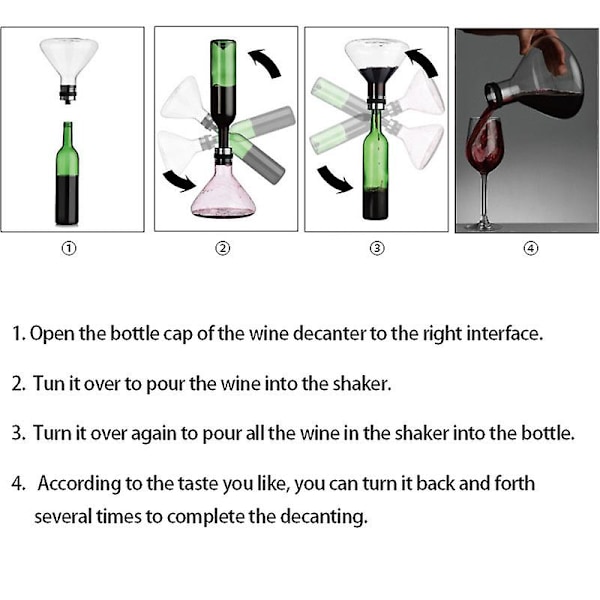 ①

②

③

④

1. Open the bottle cap of the wine decanter to the right interface.

2. Tun it over to pour the wine into the shaker.

3. Turn it over again to pour all the wine in the shaker into the bottle.

4. According to the taste you like, you can turn it back and forth several times to complete the decanting.