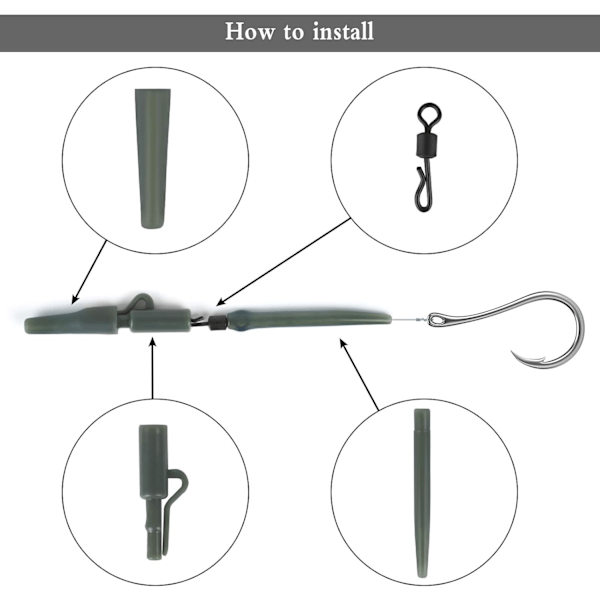 How to install