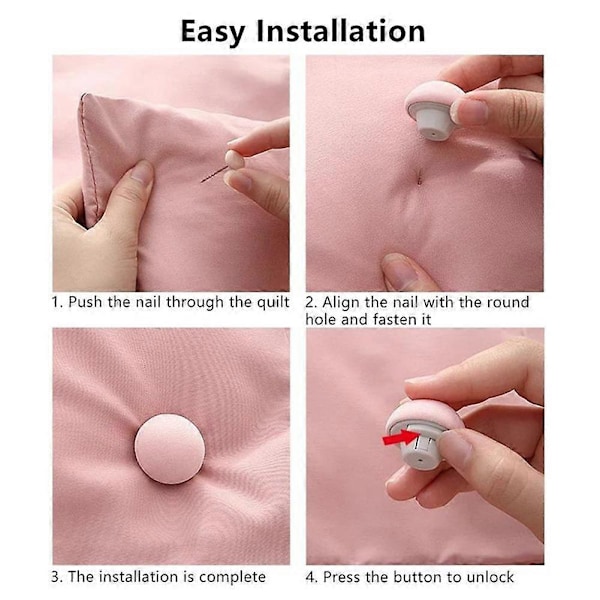 Easy Installation

1. Push the nail through the quilt

2. Align the nail with the round hole and fasten it

3. The installation is complete

4. Press the button to unlock