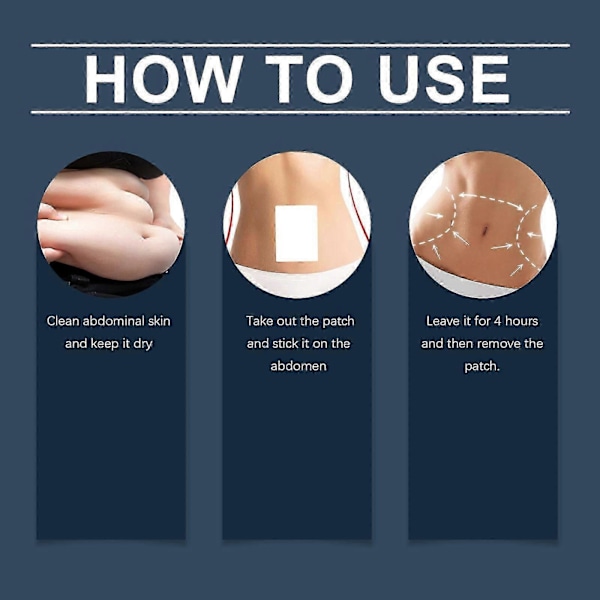 HOW TO USE

Clean abdominal skin and keep it dry

Take out the patch and stick it on the abdomen

Leave it for 4 hours and then remove the patch.