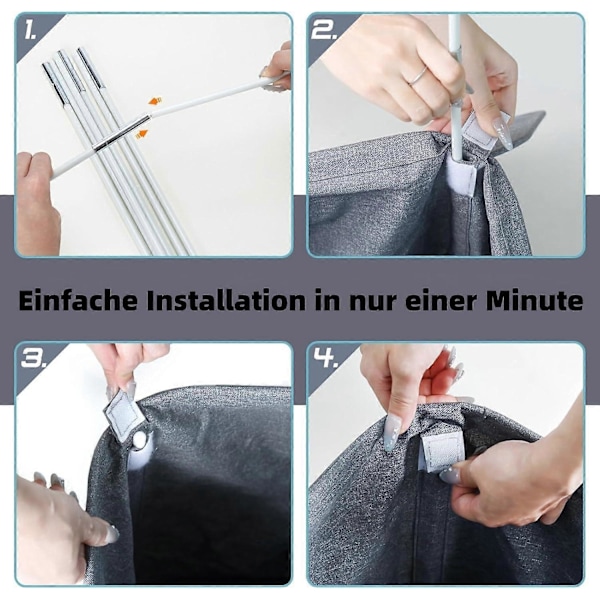 1.

2.

Einfache Installation in nur einer Minute

3.

4.