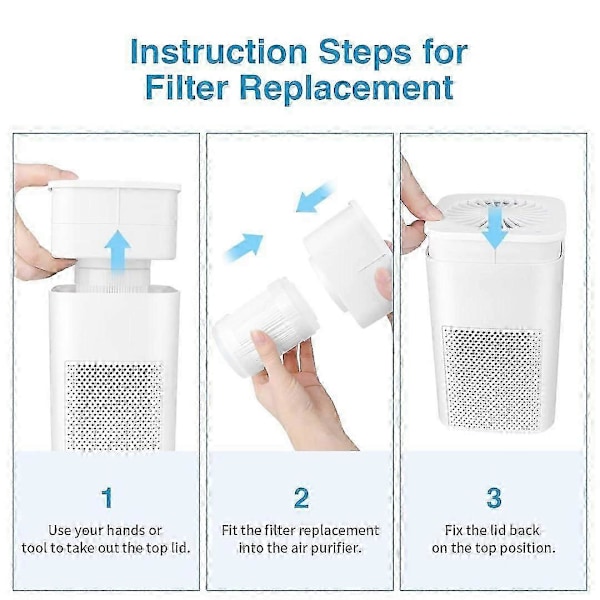 Instruction Steps for Filter Replacement

1

Use your hands or tool to take out the top lid.

2

Fit the filter replacement into the air purifier.

3

Fix the lid back on the top position.