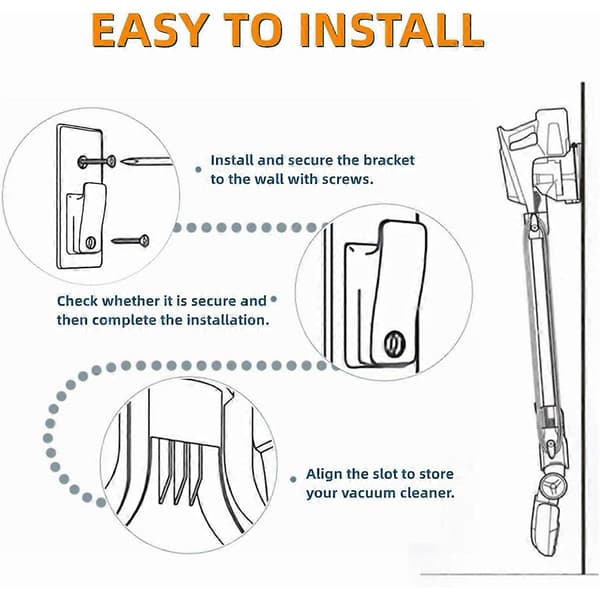 EASY TO INSTALL

Install and secure the bracket to the wall with screws.

Check whether it is secure and then complete the installation.

Align the slot to store your vacuum cleaner.