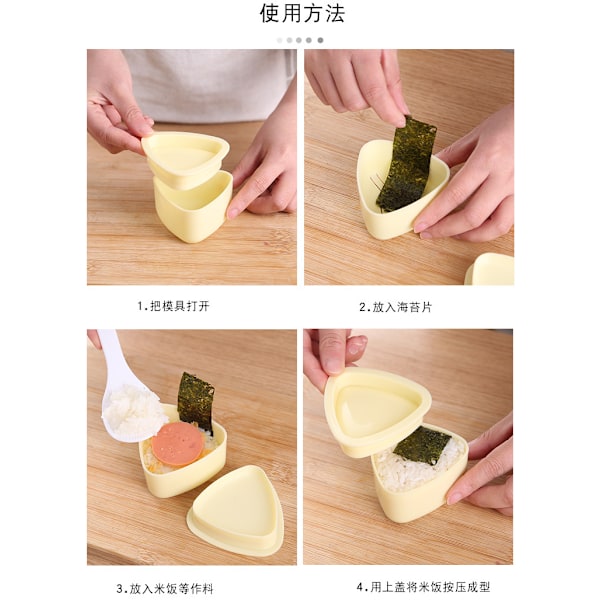 使用方法

1.把模具打开

2.放入海苔片

3.放入米饭等作料

4.用上盖将米饭按压成型