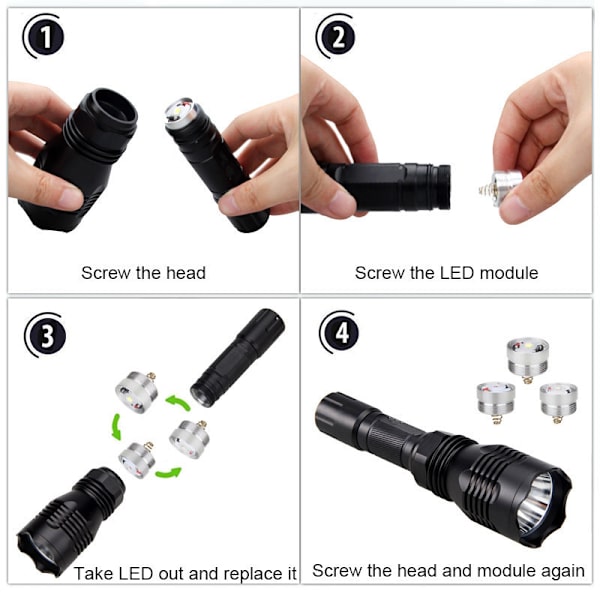 1

Screw the head

2

Screw the LED module

3

Take LED out and replace it

4

Screw the head and module again