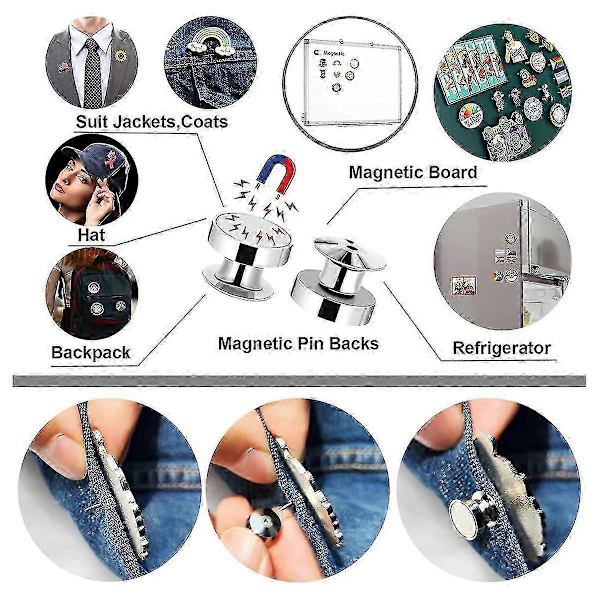 Suit Jackets,Coats

Magnetic

Magnetic Board

Hat

Backpack

Magnetic Pin Backs

Refrigerator