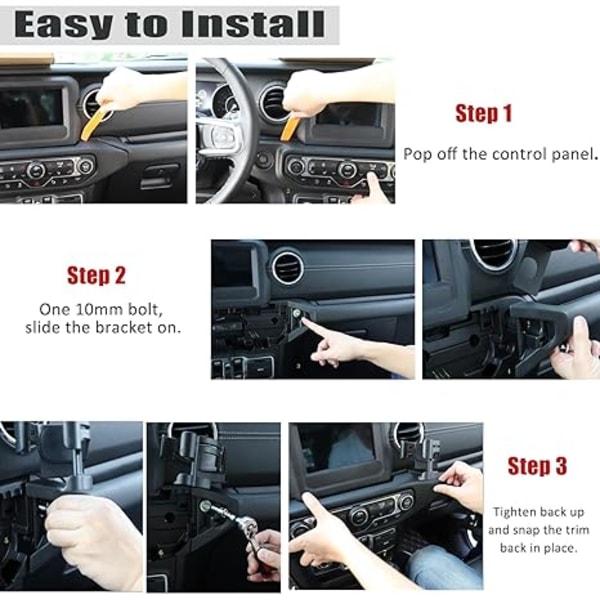 Easy to Install

Step 1

Pop off the control panel.

Step 2

One 10mm bolt, slide the bracket on.

Step 3

Tighten back up and snap the trim back in place.