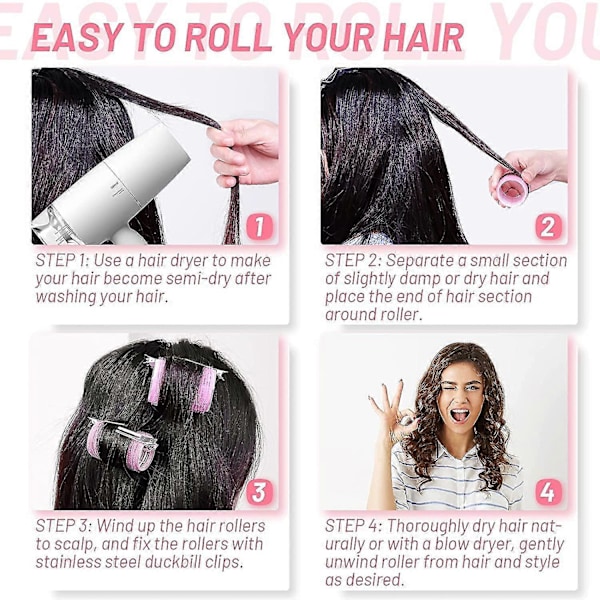 EASY TO ROLL YOUR HAIR

1

STEP 1: Use a hair dryer to make your hair become semi-dry after washing your hair.

2

STEP 2: Separate a small section of slightly damp or dry hair and place the end of hair section around roller.

3

STEP 3: Wind up the hair rollers to scalp, and fix the rollers with stainless steel duckbill clips.

4

STEP 4: Thoroughly dry hair naturally or with a blow dryer, gently unwind roller from hair and style as desired.