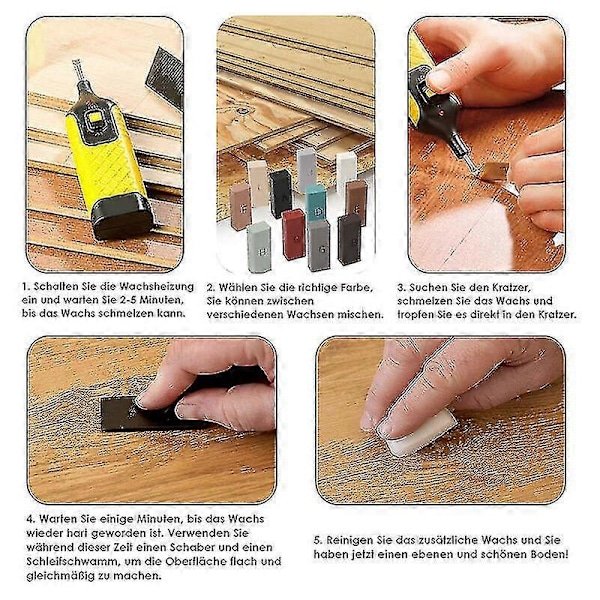 1. Schalten Sie die Wachsheizung ein und warten Sie 2-5 Minuten, bis das Wachs schmelzen kann.

2. Wählen Sie die richtige Farbe, Sie können zwischen verschiedenen Wachsen mischen.

3. Suchen Sie den Kratzer, schmelzen Sie das Wachs und tropfen Sie es direkt in den Kratzer.

4. Warten Sie einige Minuten, bis das Wachs wieder hart geworden ist. Verwenden Sie während dieser Zeit einen Schaber und einen Schleifschwamm, um die Oberfläche flach und gleichmäßig zu machen.

5. Reinigen Sie das zusätzliche Wachs und Sie haben jetzt einen ebenen und schönen Boden!