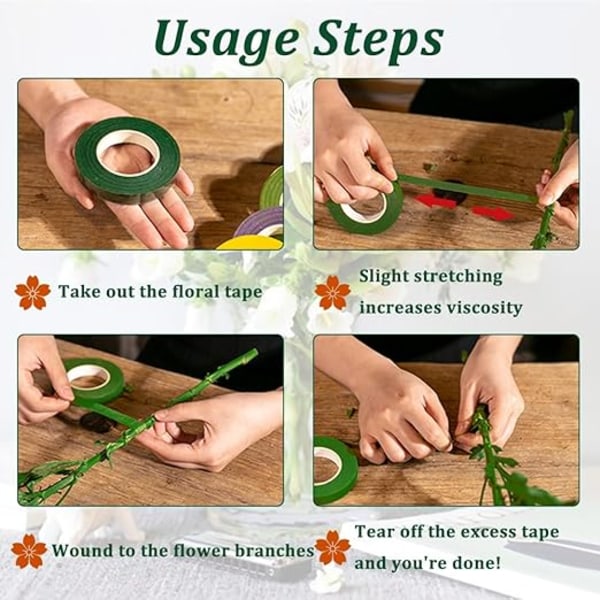 Usage Steps

Take out the floral tape

Slight stretching increases viscosity

Wound to the flower branches

Tear off the excess tape and you're done!