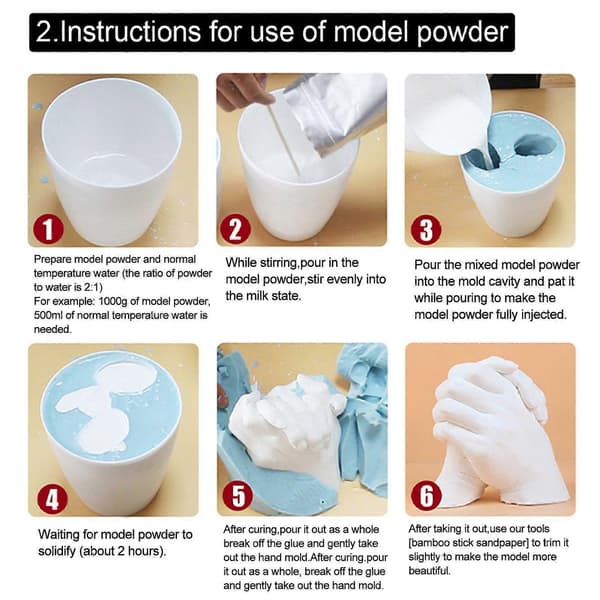 2.Instructions for use of model powder

1

Prepare model powder and normal temperature water (the ratio of powder to water is 2:1)
For example: 1000g of model powder, 500ml of normal temperature water is needed.

2

While stirring,pour in the model powder,stir evenly into the milk state.

3

Pour the mixed model powder into the mold cavity and pat it while pouring to make the model powder fully injected.

4

Waiting for model powder to solidify (about 2 hours).

5

After curing,pour it out as a whole break off the glue and gently take out the hand mold.After curing.pour it out as a whole, break off the glue and gently take out the hand mold.

6

After taking it out,use our tools [bamboo stick sandpaper] to trim it slightly to make the model more beautiful.